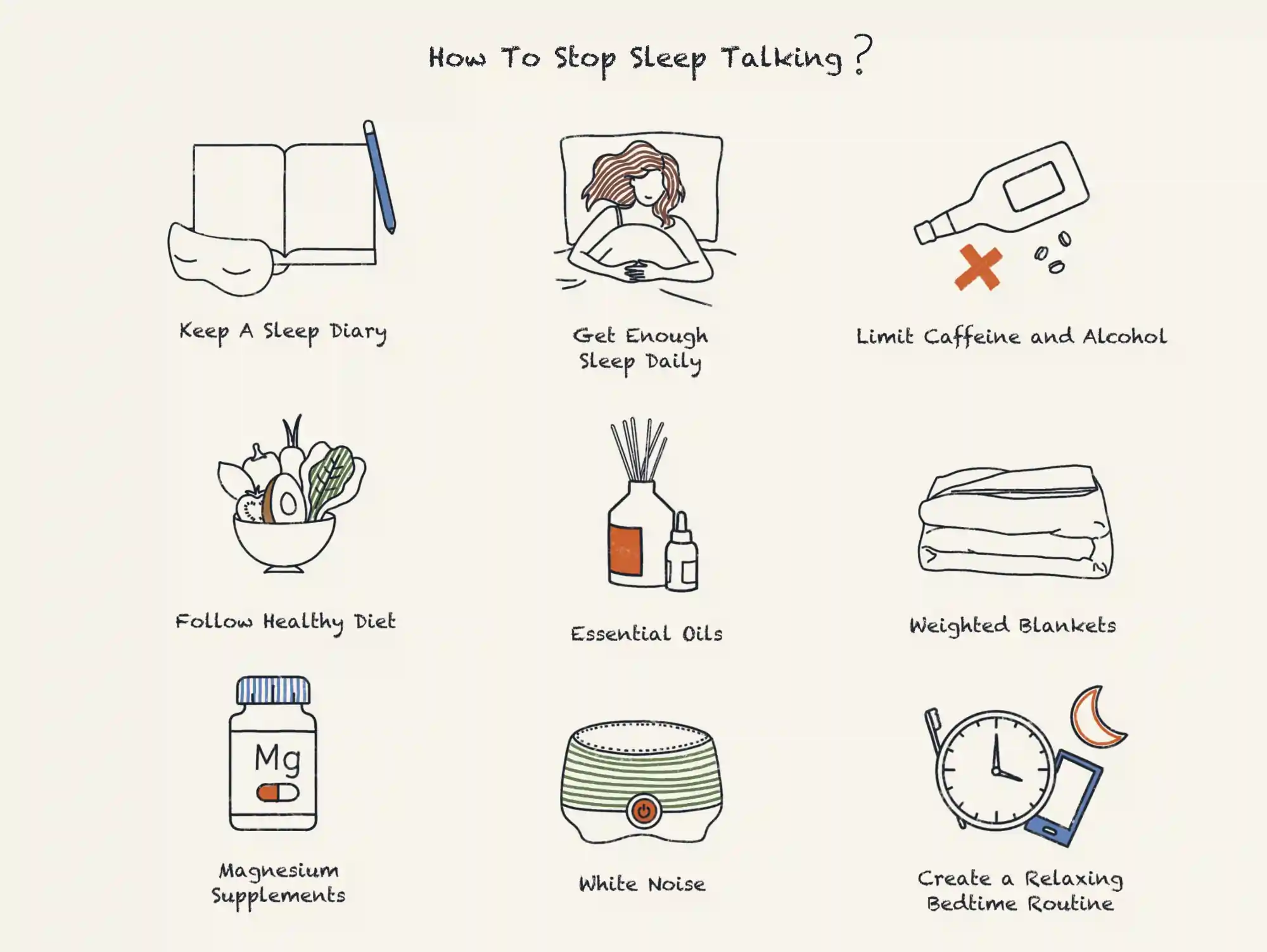 How To Stop Sleep Talking?

Keep A Sleep Diary

Get Enough Sleep Daily

Limit Caffeine and Alcohol

Follow Healthy Diet

Essential Oils

Weighted Blankets

Mg

Magnesium Supplements

White Noise

Create a Relaxing Bedtime Routine