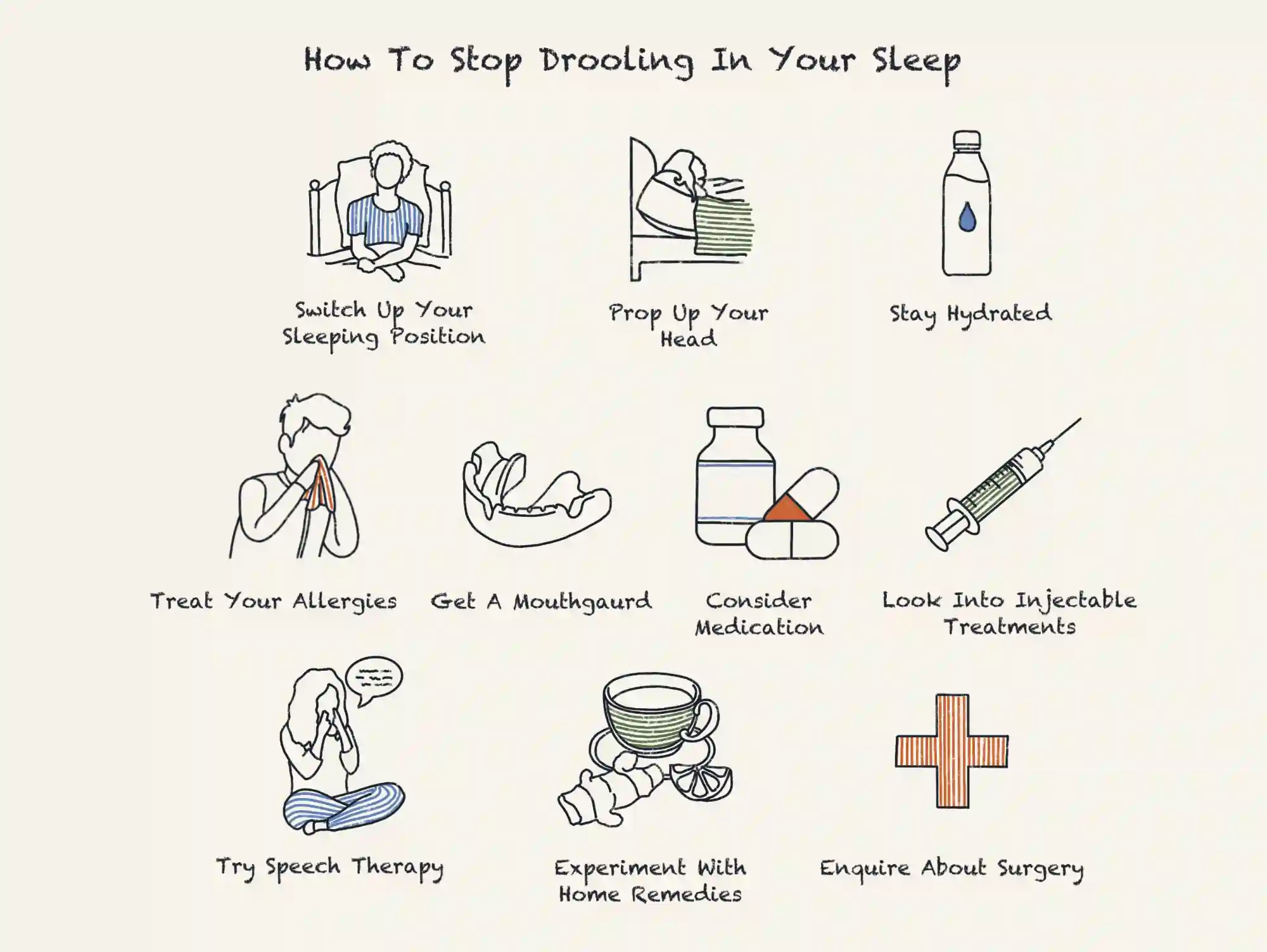 How To Stop Drooling In Your Sleep

Switch Up Your Sleeping Position

Prop Up Your Head

Stay Hydrated

Treat Your Allergies

Get A Mouthgaurd

Consider Medication

Look Into Injectable Treatments

Try Speech Therapy

Experiment With Home Remedies

Enquire About Surgery