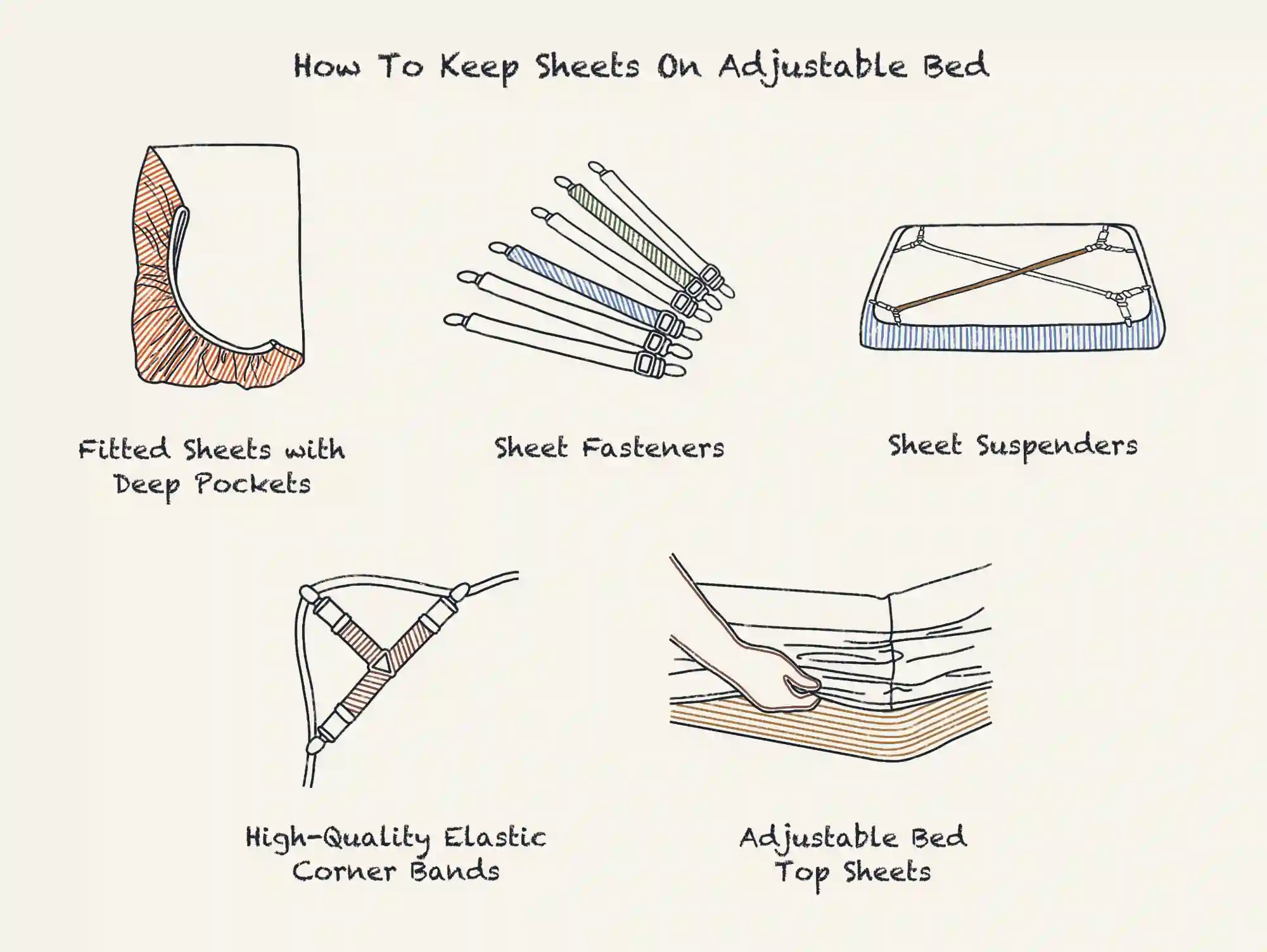 How To Keep Sheets On Adjustable Bed

Fitted Sheets with Deep Pockets

Sheet Fasteners

Sheet Suspenders

High-Quality Elastic Corner Bands

Adjustable Bed Top Sheets