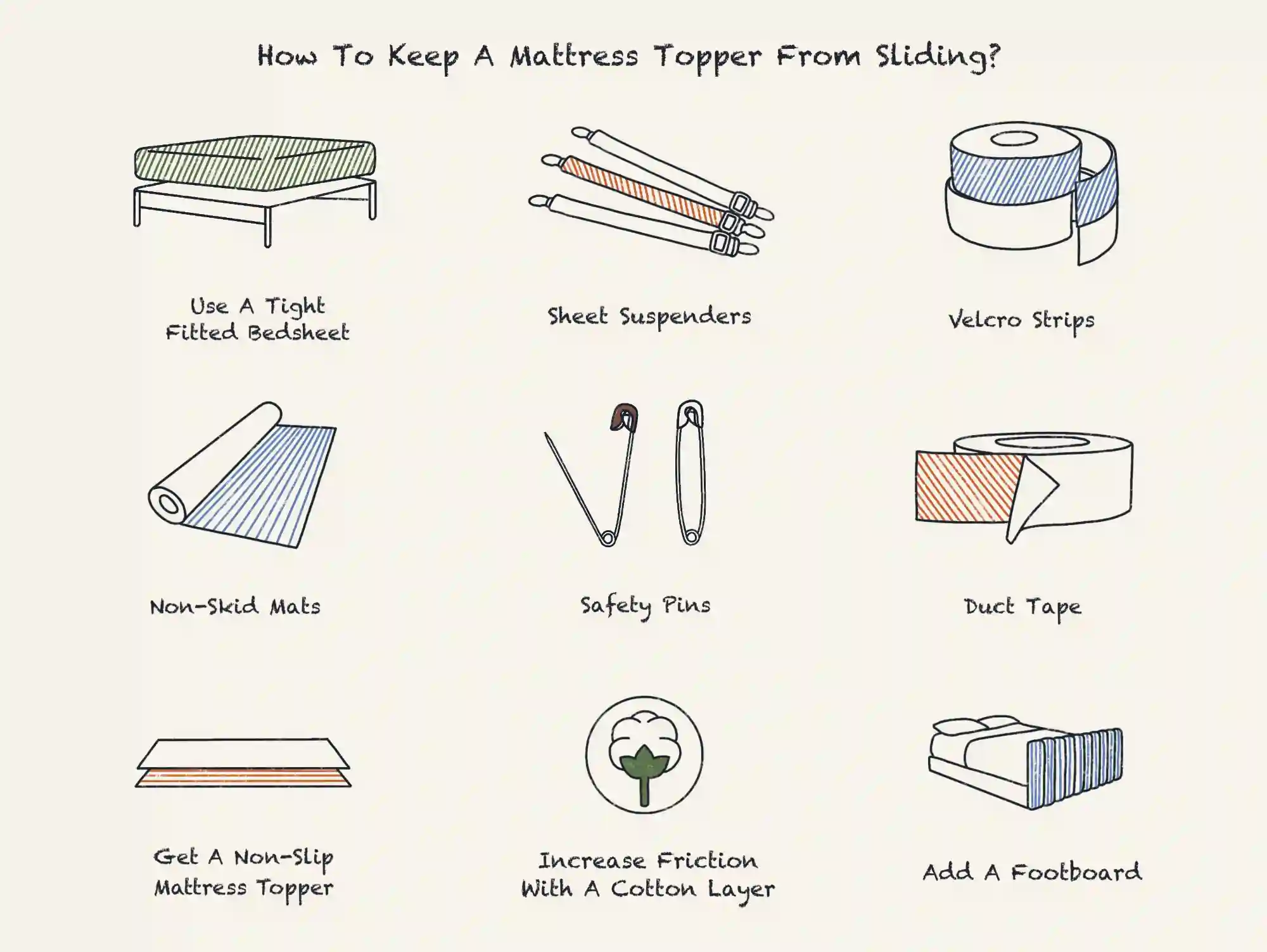 How To Keep A Mattress Topper From Sliding?

Use A Tight Fitted Bedsheet

Sheet Suspenders

Velcro Strips

Non-Skid Mats

Safety Pins

Duct Tape

Get A Non-Slip Mattress Topper

Increase Friction With A Cotton Layer

Add A Footboard