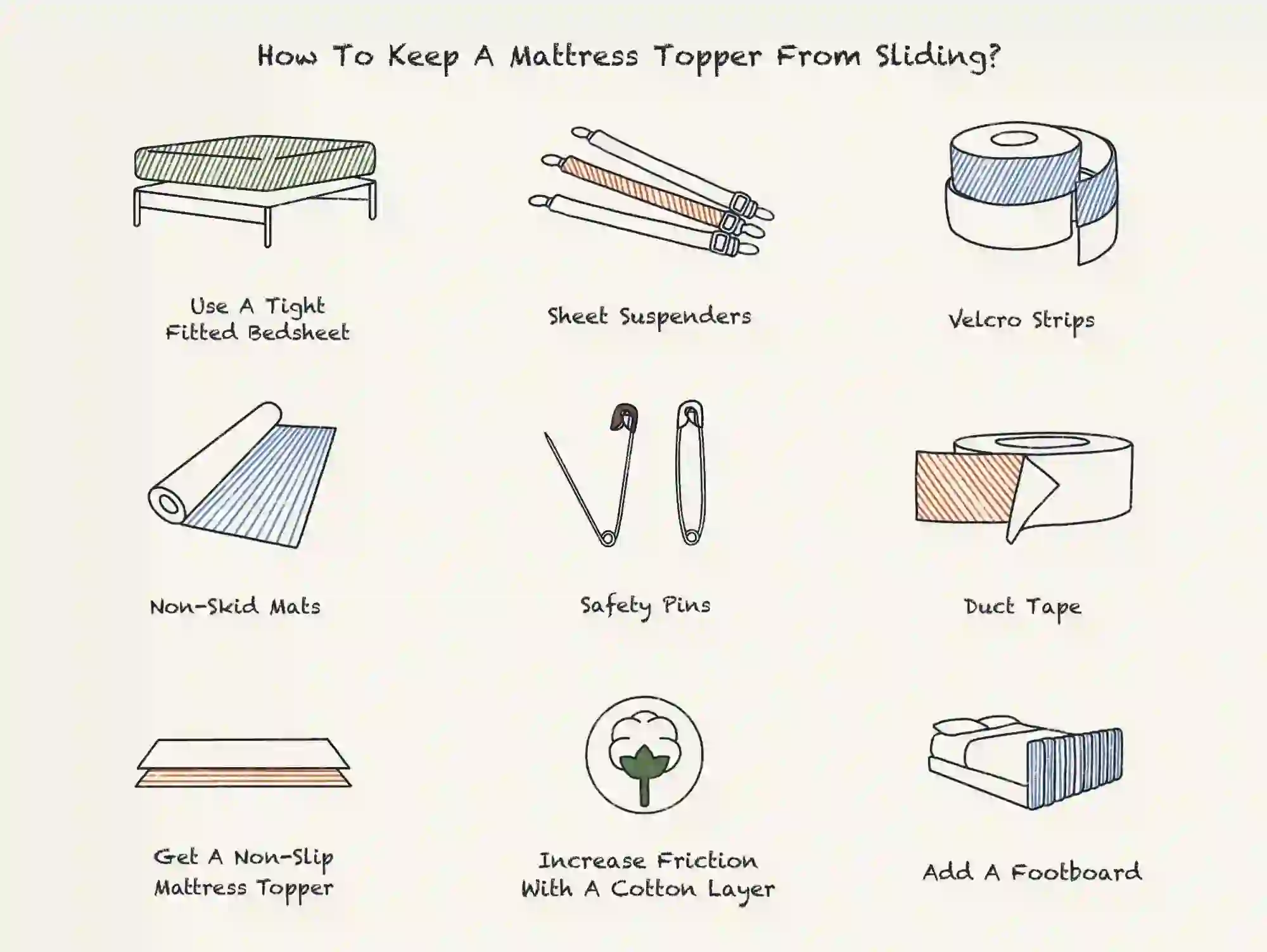 How To Keep A Mattress Topper From Sliding?

Use A Tight Fitted Bedsheet

Sheet Suspenders

Velcro Strips

Non-Skid Mats

Safety Pins

Duct Tape

Get A Non-Slip Mattress Topper

Increase Friction With A Cotton Layer

Add A Footboard