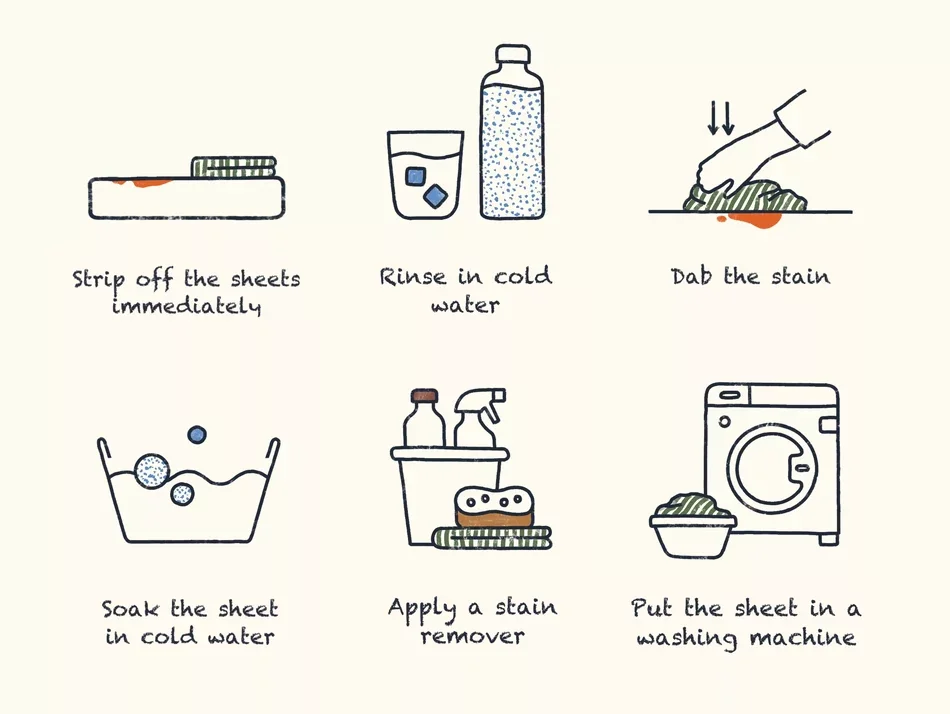 Strip off the sheets immediately

Rinse in cold water

Dab the stain

Soak the sheet in cold water

Apply a stain remover

Put the sheet in a washing machine