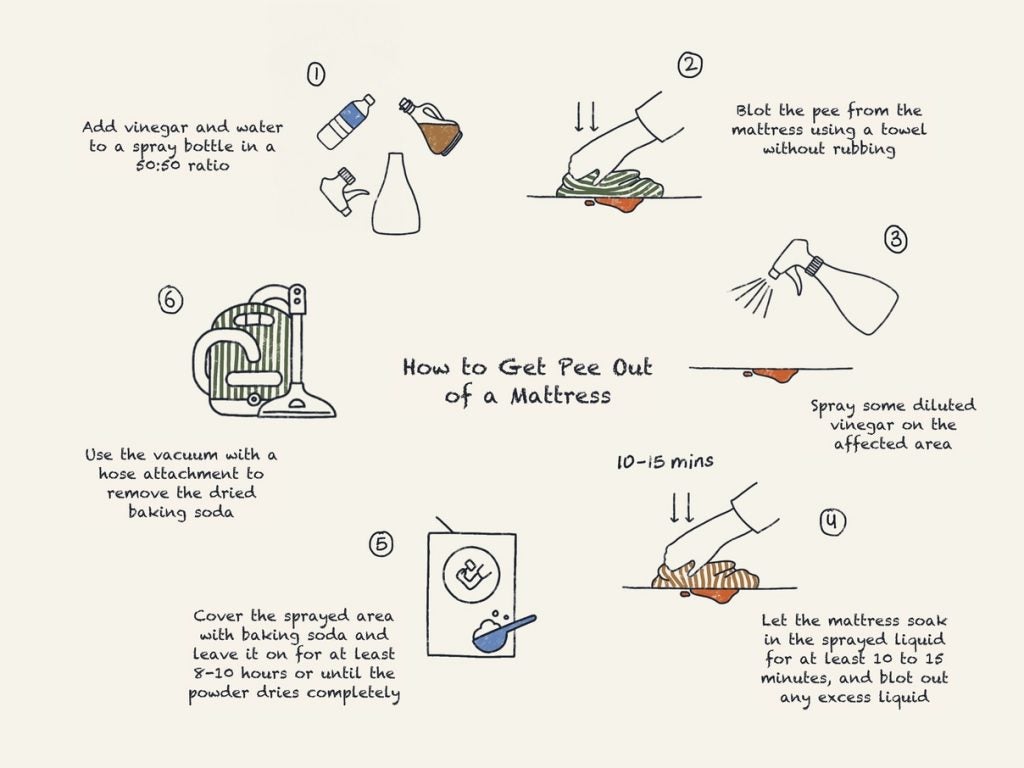 How to Get Pee Out of a Mattress

1

Add vinegar and water to a spray bottle in a 50:50 ratio

2

Blot the pee from the mattress using a towel without rubbing

3

Spray some diluted vinegar on the affected area

10-15 mins

4

Let the mattress soak in the sprayed liquid for at least 10 to 15 minutes, and blot out any excess liquid

5

Cover the sprayed area with baking soda and leave it on for at least 8-10 hours or until the powder dries completely

6

Use the vacuum with a hose attachment to remove the dried baking soda